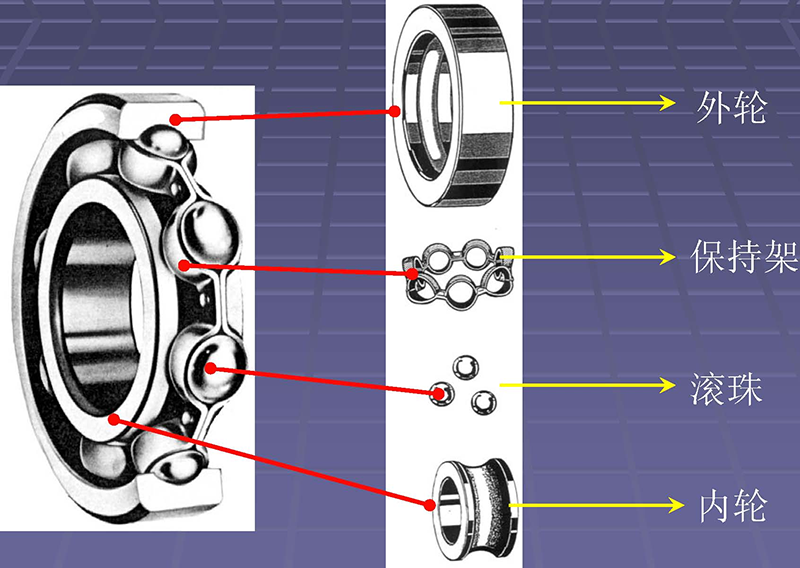 外轮

保持架

滚珠

内轮